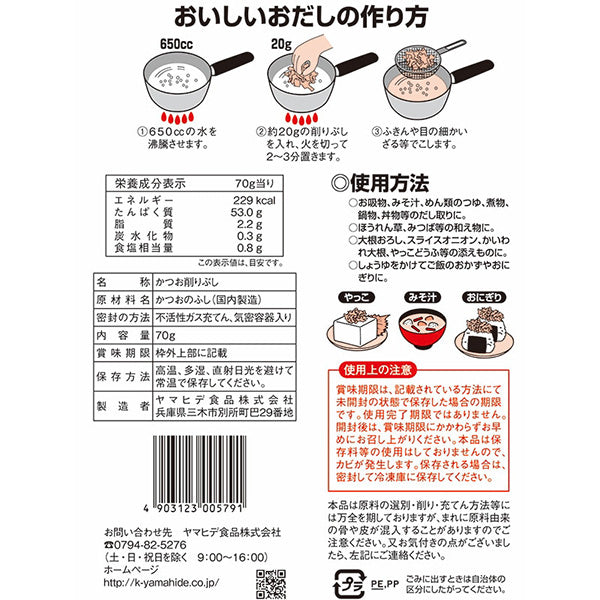 おいしいおだしの作り方

650cc

20g

①650ccの水を沸騰させます。

②約20gの削りぶしを入れ、火を切って2〜3分置きます。

③ふきんや目の細かいざる等でこします。

| 栄養成分表示 | 70g当り |
|---|---|
| エネルギー | 229 kcal |
| たんぱく質 | 53.0 g |
| 脂質 | 2.2 g |
| 炭水化物 | 0.3 g |
| 食塩相当量 | 0.8 g |

この表示値は、目安です。

| 名称 | かつお削りぶし |
|---|---|
| 原材料名 | かつおのふし(国内製造) |
| 密封の方法 | 不活性ガス充てん、気密容器入り |
| 内容量 | 70g |
| 賞味期限 | 枠外上部に記載 |
| 保存方法 | 高温、多湿、直射日光を避けて常温で保存してください。 |
| 製造者 | ヤマヒデ食品株式会社 兵庫県三木市別所町巴29番地 |

4 903123 005791

お問い合わせ先　ヤマヒデ食品株式会社
☎0794-82-5276
(土・日・祝日を除く　9:00〜16:00)
ホームページ
http://k-yamahide.co.jp/

◎使用方法
○お吸物、みそ汁、めん類のつゆ、煮物、鍋物、丼物等のだし取りに。
○ほうれん草、みつば等の和え物に。
○大根おろし、スライスオニオン、かいわれ大根、やっこどうふ等の添えものに。
○しょうゆをかけてご飯のおかずやおにぎりに。

やっこ　みそ汁　おにぎり

使用上の注意
賞味期限は、記載されている方法にて未開封の状態で保存した場合の期限です。使用完了期限ではありません。開封後は、賞味期限にかかわらずお早めにお召し上がりください。本品は保存料等の使用はしておりませんので、カビが発生します。保存される場合は、密封して冷凍庫に保存してください。

本品は原料の選別・削り・充てん方法等には万全を期しておりますが、まれに原料由来の骨や皮が混入することがありますのでご注意ください。又お気付きの点がございましたら、左記にご連絡ください。

プラ
PE,PP
ごみに出すときは自治体の区分にしたがってください。